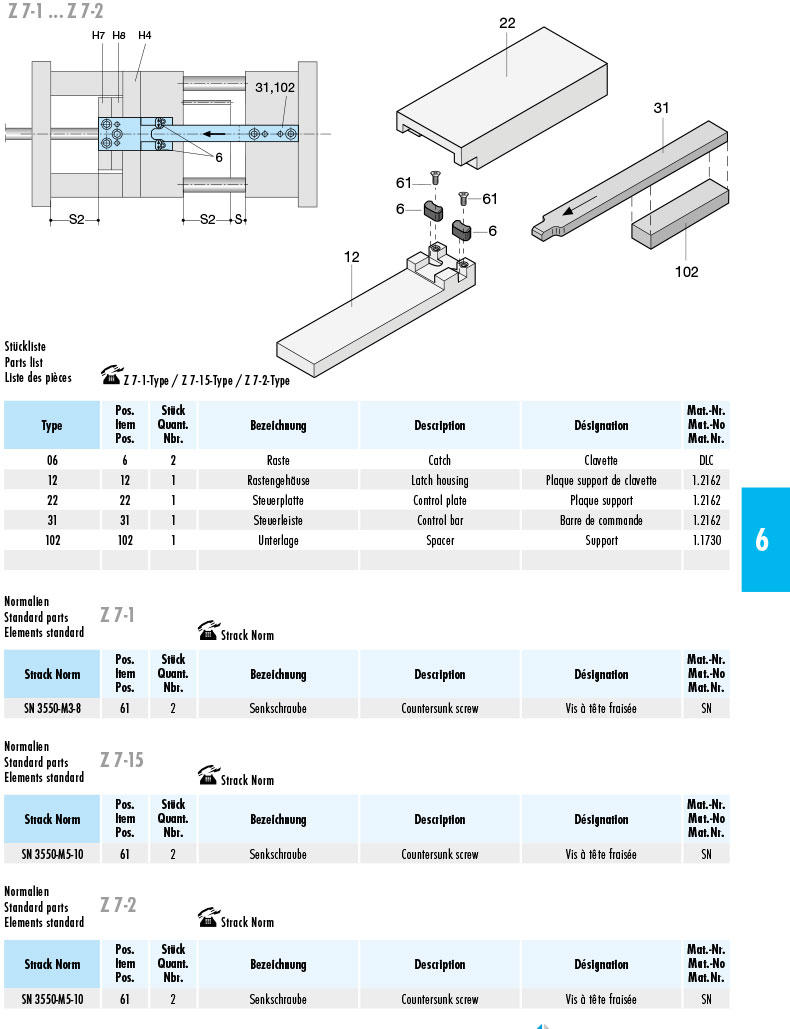 Z 7-1 ... Z 7-2

H7 H8 H4

31,102

6

S2 S2 S

22

31

61

61

6

6

12

102

Stückliste
Parts list
Liste des pièces

Z 7-1-Type / Z 7-15-Type / Z 7-2-Type

| Type | Pos. Item Pos. | Stück Quant. Nbr. | Bezeichnung | Description | Désignation | Mat.-Nr. Mat.-No Mat.Nr. |
|---|---|---|---|---|---|---|
| 06 | 6 | 2 | Raste | Catch | Clavette | DLC |
| 12 | 12 | 1 | Rastengehäuse | Latch housing | Plaque support de clavette | 1.2162 |
| 22 | 22 | 1 | Steuerplatte | Control plate | Plaque support | 1.2162 |
| 31 | 31 | 1 | Steuerleiste | Control bar | Barre de commande | 1.2162 |
| 102 | 102 | 1 | Unterlage | Spacer | Support | 1.1730 |
| | | | | | | |

6

Normalien
Standard parts
Elements standard

Z 7-1

Strack Norm

| Strack Norm | Pos. Item Pos. | Stück Quant. Nbr. | Bezeichnung | Description | Désignation | Mat.-Nr. Mat.-No Mat.Nr. |
|---|---|---|---|---|---|---|
| SN 3550-M3-8 | 61 | 2 | Senkschraube | Countersunk screw | Vis à tête fraisée | SN |

Normalien
Standard parts
Elements standard

Z 7-15

Strack Norm

| Strack Norm | Pos. Item Pos. | Stück Quant. Nbr. | Bezeichnung | Description | Désignation | Mat.-Nr. Mat.-No Mat.Nr. |
|---|---|---|---|---|---|---|
| SN 3550-M5-10 | 61 | 2 | Senkschraube | Countersunk screw | Vis à tête fraisée | SN |

Normalien
Standard parts
Elements standard

Z 7-2

Strack Norm

| Strack Norm | Pos. Item Pos. | Stück Quant. Nbr. | Bezeichnung | Description | Désignation | Mat.-Nr. Mat.-No Mat.Nr. |
|---|---|---|---|---|---|---|
| SN 3550-M5-10 | 61 | 2 | Senkschraube | Countersunk screw | Vis à tête fraisée | SN |