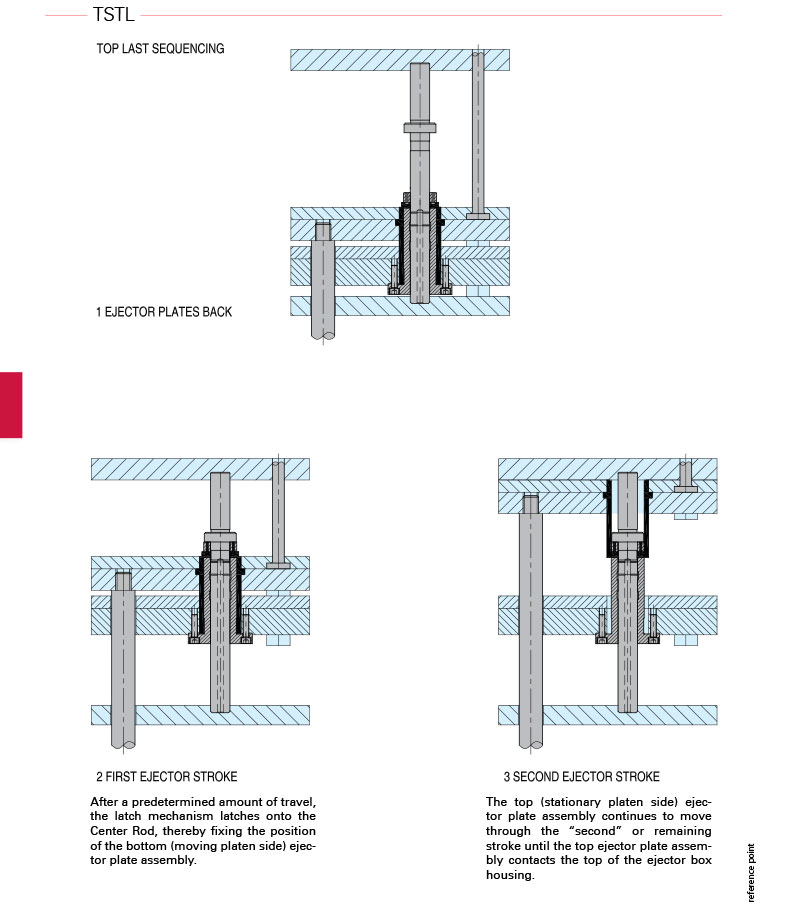 TSTL

TOP LAST SEQUENCING

1 EJECTOR PLATES BACK

2 FIRST EJECTOR STROKE

After a predetermined amount of travel, the latch mechanism latches onto the Center Rod, thereby fixing the position of the bottom (moving platen side) ejector plate assembly.

3 SECOND EJECTOR STROKE

The top (stationary platen side) ejector plate assembly continues to move through the "second" or remaining stroke until the top ejector plate assembly contacts the top of the ejector box housing.

reference point