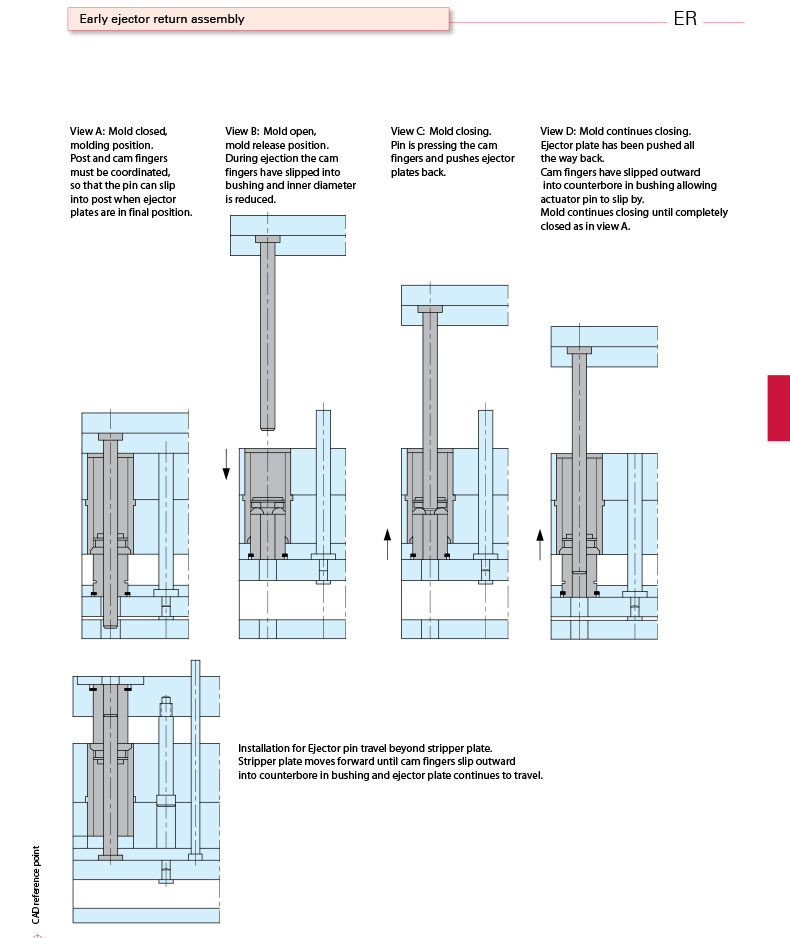 Early ejector return assembly

ER

View A: Mold closed, molding position. Post and cam fingers must be coordinated, so that the pin can slip into post when ejector plates are in final position.

View B: Mold open, mold release position. During ejection the cam fingers have slipped into bushing and inner diameter is reduced.

View C: Mold closing. Pin is pressing the cam fingers and pushes ejector plates back.

View D: Mold continues closing. Ejector plate has been pushed all the way back. Cam fingers have slipped outward into counterbore in bushing allowing actuator pin to slip by. Mold continues closing until completely closed as in view A.

Installation for Ejector pin travel beyond stripper plate. Stripper plate moves forward until cam fingers slip outward into counterbore in bushing and ejector plate continues to travel.

CAD reference point